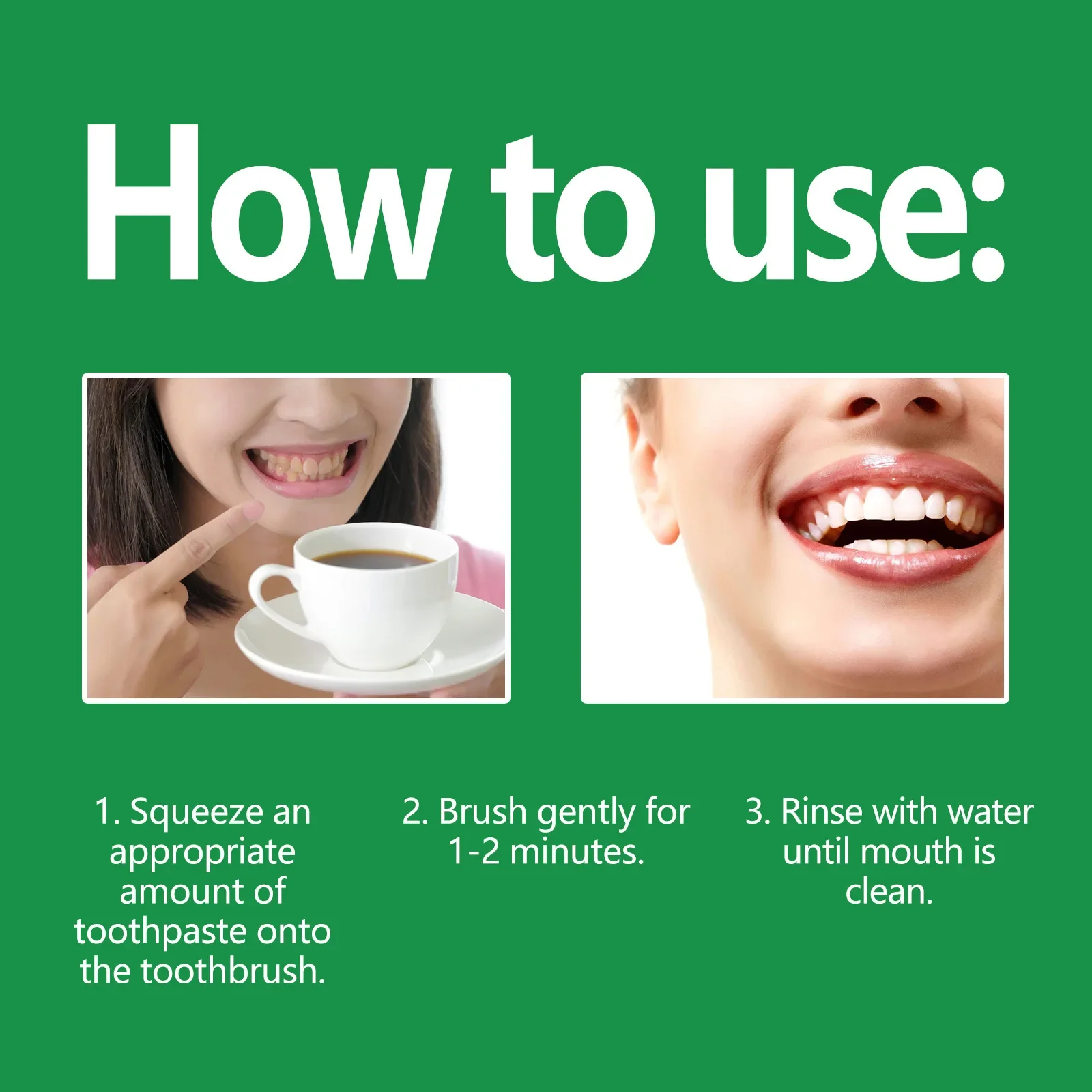 How to use:

1. Squeeze an appropriate amount of toothpaste onto the toothbrush.

2. Brush gently for 1-2 minutes.

3. Rinse with water until mouth is clean.